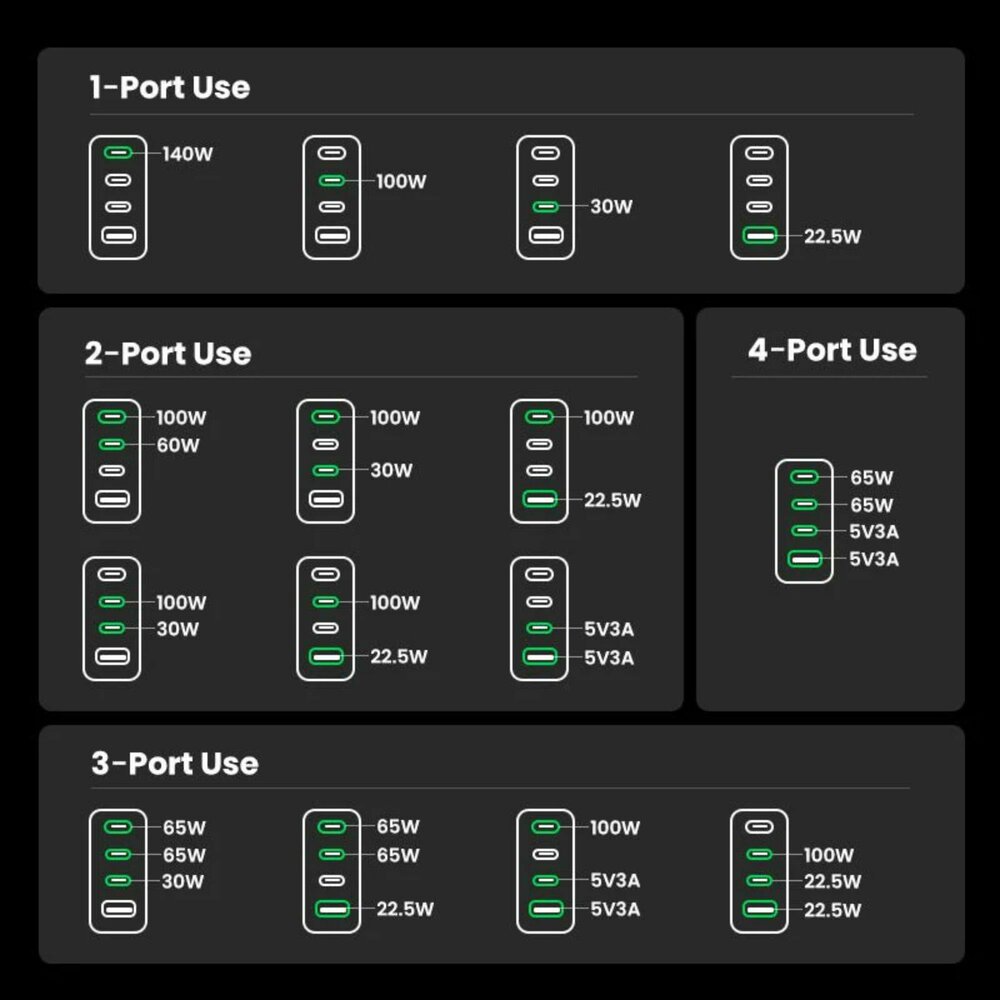 1-Port Use

140W

100W

30W

22.5W

2-Port Use

100W
60W

100W
30W

100W
22.5W

100W
30W

100W
22.5W

5V3A
5V3A

4-Port Use

65W
65W
5V3A
5V3A

3-Port Use

65W
65W
30W

65W
65W
22.5W

100W
5V3A
5V3A

100W
22.5W
22.5W