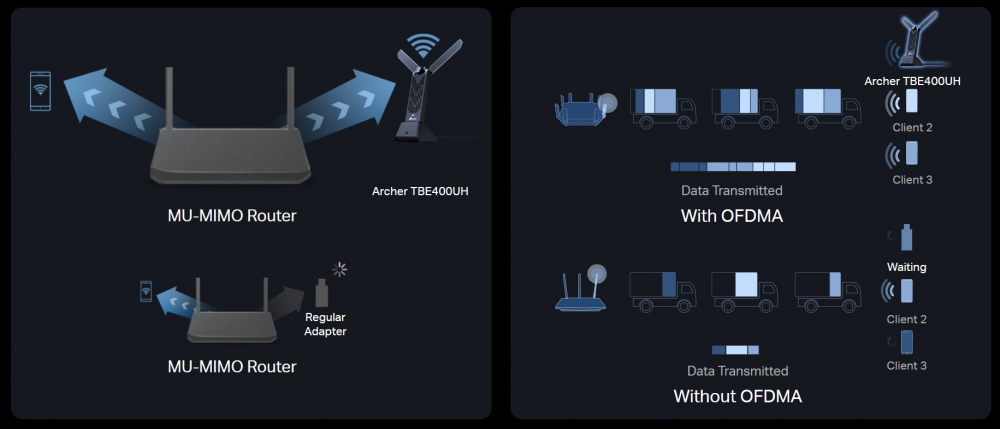 Archer TBE400UH

MU-MIMO Router

Regular Adapter

MU-MIMO Router

Archer TBE400UH

Client 2

Client 3

Data Transmitted

With OFDMA

Waiting

Client 2

Client 3

Data Transmitted

Without OFDMA