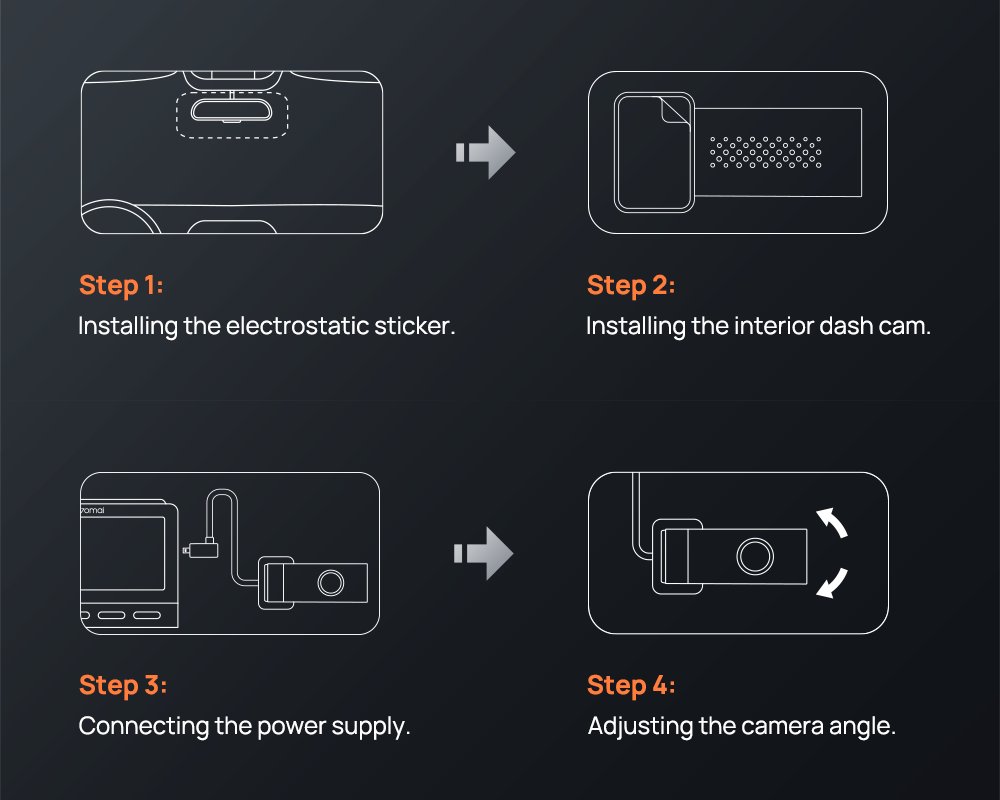 Step 1:
Installing the electrostatic sticker.

Step 2:
Installing the interior dash cam.

70mai

Step 3:
Connecting the power supply.

Step 4:
Adjusting the camera angle.